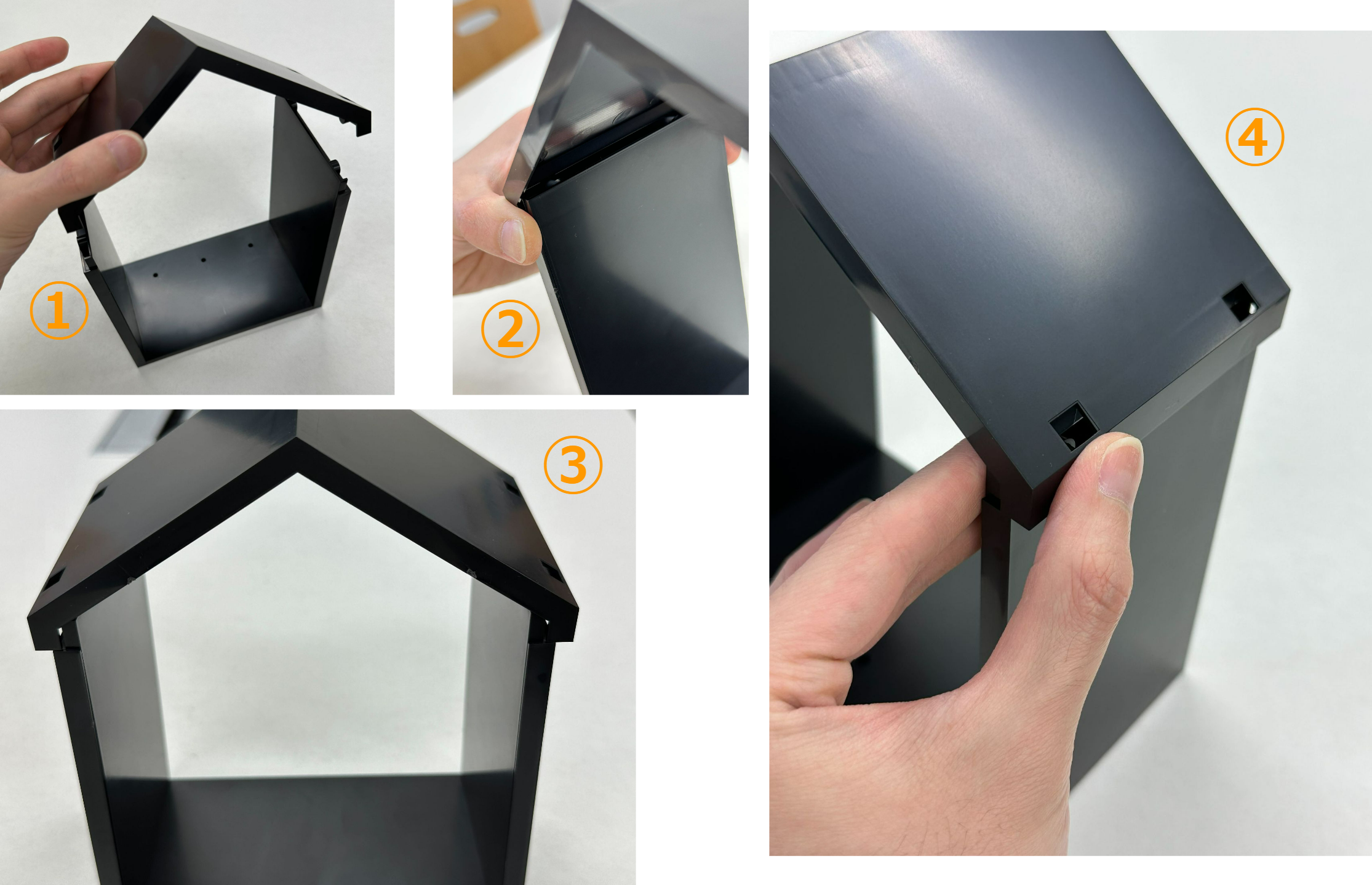 ①

②

③

④